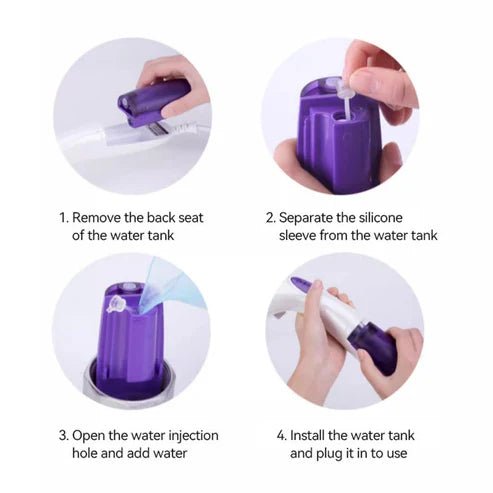 1. Remove the back seat of the water tank

2. Separate the silicone sleeve from the water tank

3. Open the water injection hole and add water

4. Install the water tank and plug it in to use