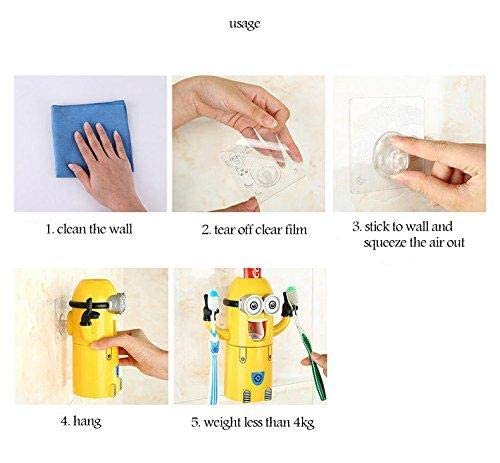 usage

1. clean the wall

2. tear off clear film

3. stick to wall and squeeze the air out

4. hang

5. weight less than 4kg